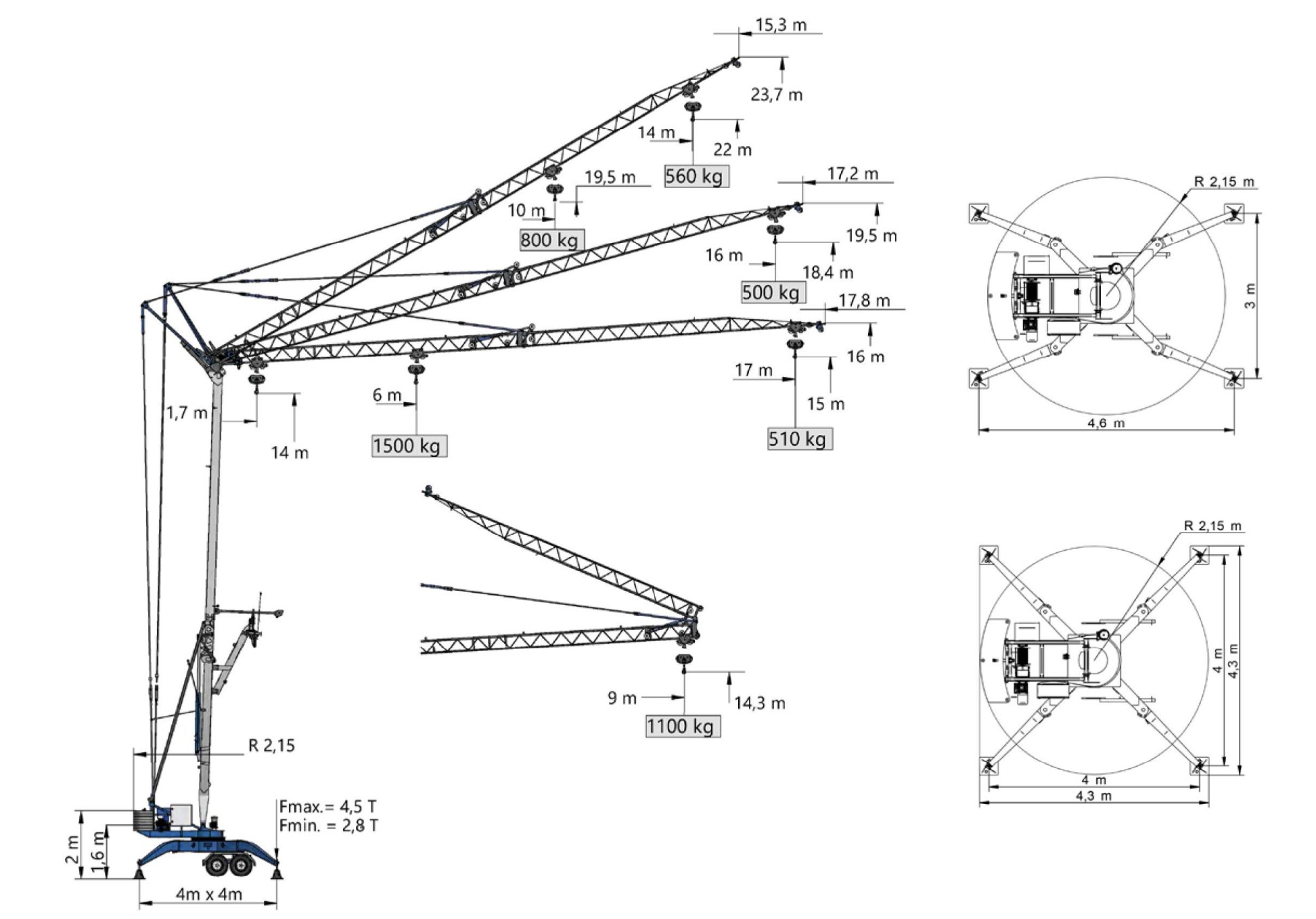 15,3 m
23,7 m
14 m
22 m
560 kg
19,5 m
10 m
800 kg
17,2 m
19,5 m
16 m
18,4 m
500 kg
17,8 m
16 m
17 m
15 m
510 kg
1,7 m
14 m
6 m
1500 kg
9 m
14,3 m
1100 kg
R 2,15
Fmax.= 4,5 T
Fmin. = 2,8 T
2 m
1,6 m
4m x 4m
R 2,15 m
3 m
4,6 m
R 2,15 m
4 m
4,3 m
4 m
4,3 m